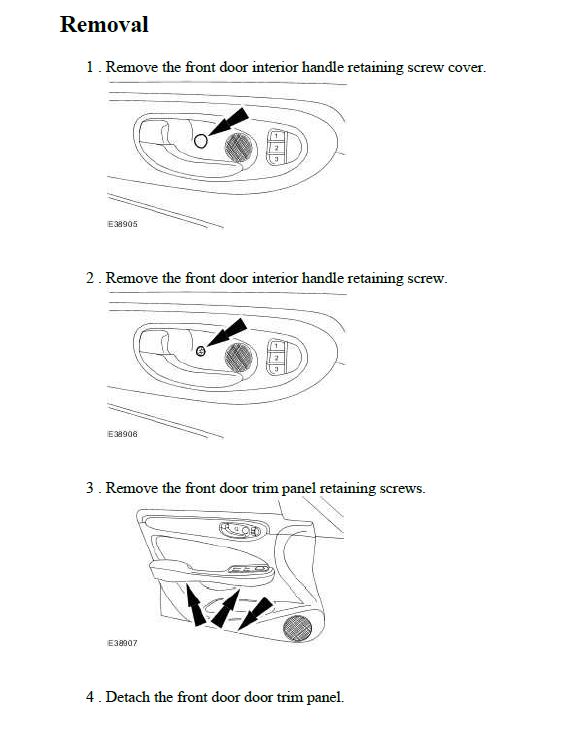 Removal

1 . Remove the front door interior handle retaining screw cover.

1
2
3

E38905

2 . Remove the front door interior handle retaining screw.

1
2
3

E38906

3 . Remove the front door trim panel retaining screws.

E38907

4 . Detach the front door door trim panel.