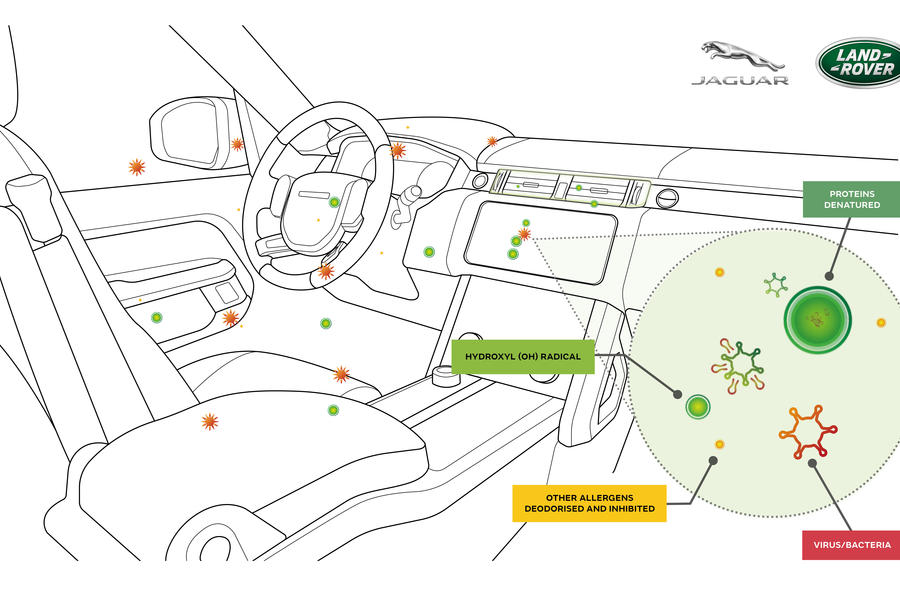 JAGUAR

LAND ROVER

PROTEINS DENATURED

HYDROXYL (OH) RADICAL

OTHER ALLERGENS DEODORISED AND INHIBITED

VIRUS/BACTERIA