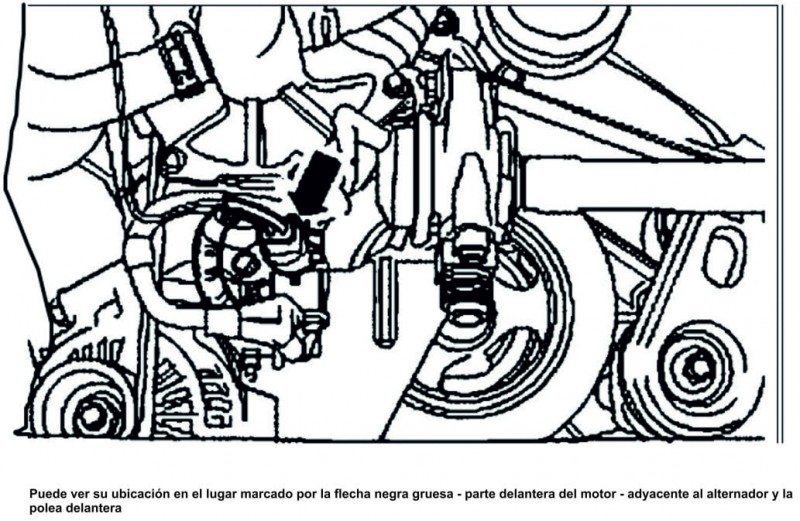 Puede ver su ubicación en el lugar marcado por la flecha negra gruesa - parte delantera del motor - adyacente al alternador y la polea delantera