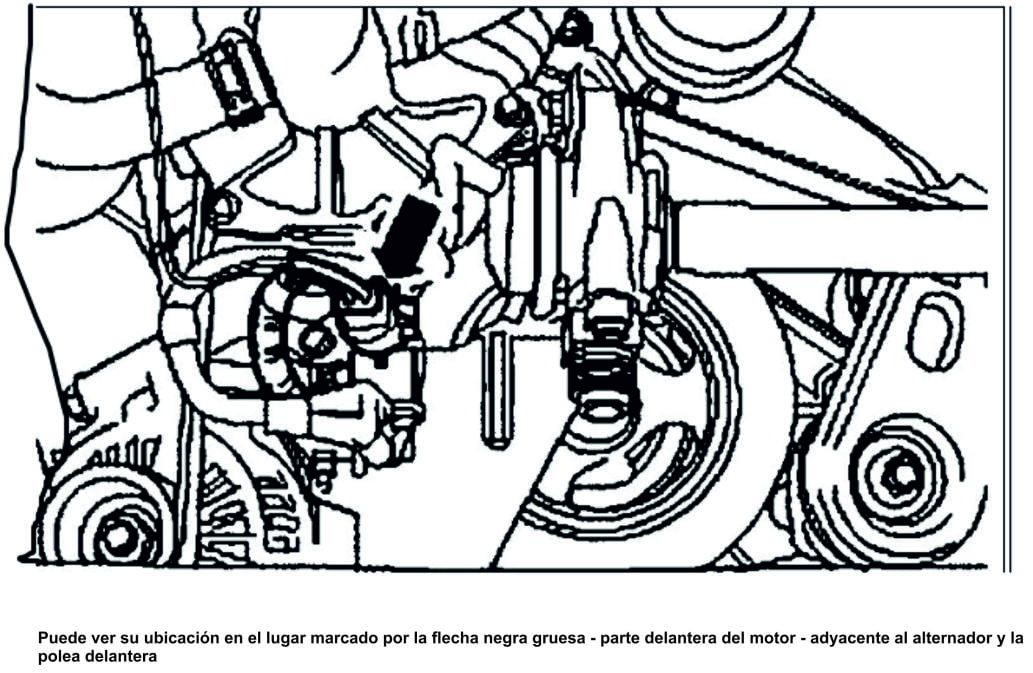 Puede ver su ubicación en el lugar marcado por la flecha negra gruesa - parte delantera del motor - adyacente al alternador y la polea delantera