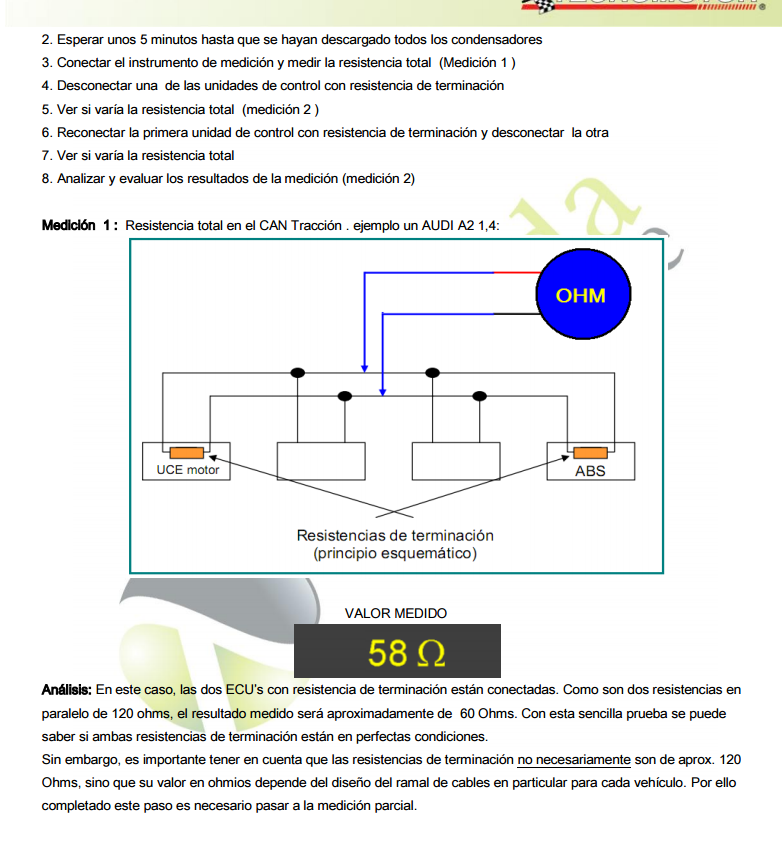 2. Esperar unos 5 minutos hasta que se hayan descargado todos los condensadores
3. Conectar el instrumento de medición y medir la resistencia total (Medición 1 )
4. Desconectar una de las unidades de control con resistencia de terminación
5. Ver si varía la resistencia total (medición 2 )
6. Reconectar la primera unidad de control con resistencia de terminación y desconectar la otra
7. Ver si varía la resistencia total
8. Analizar y evaluar los resultados de la medición (medición 2)

Medición 1 : Resistencia total en el CAN Tracción . ejemplo un AUDI A2 1,4:

OHM

UCE motor

ABS

Resistencias de terminación
(principio esquemático)

VALOR MEDIDO

58 Ω

Análisis: En este caso, las dos ECU's con resistencia de terminación están conectadas. Como son dos resistencias en paralelo de 120 ohms, el resultado medido será aproximadamente de 60 Ohms. Con esta sencilla prueba se puede saber si ambas resistencias de terminación están en perfectas condiciones.
Sin embargo, es importante tener en cuenta que las resistencias de terminación no necesariamente son de aprox. 120 Ohms, sino que su valor en ohmios depende del diseño del ramal de cables en particular para cada vehículo. Por ello completado este paso es necesario pasar a la medición parcial.